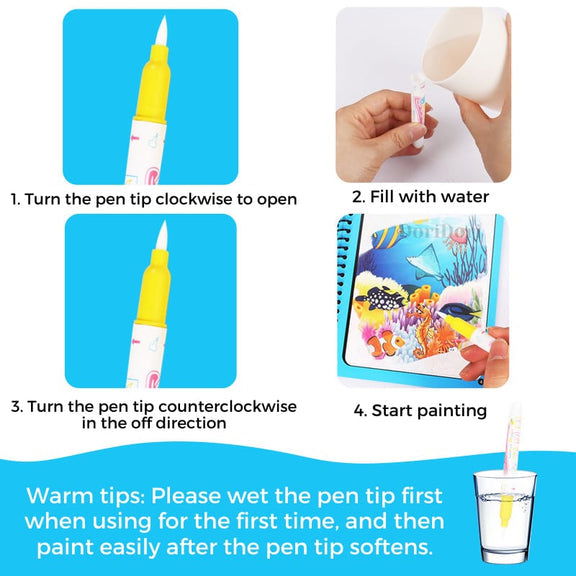 1. Turn the pen tip clockwise to open

2. Fill with water

DoriDori

3. Turn the pen tip counterclockwise in the off direction

4. Start painting

Warm tips: Please wet the pen tip first when using for the first time, and then paint easily after the pen tip softens.