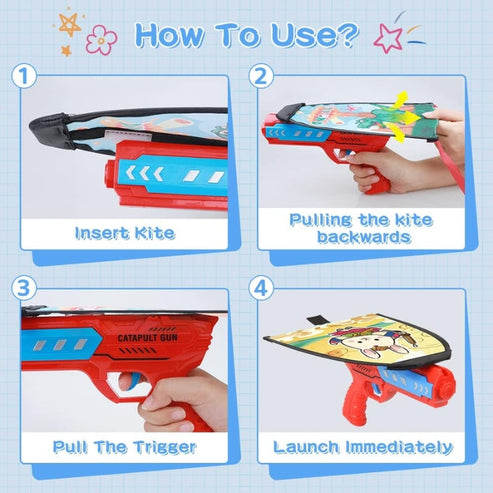 How To Use?

1

Insert Kite

2

Pulling the kite backwards

3

CATAPULT GUN

Pull The Trigger

4

Launch Immediately