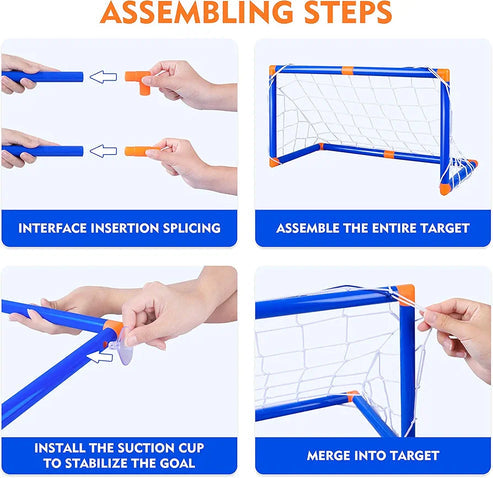 ASSEMBLING STEPS

INTERFACE INSERTION SPLICING

ASSEMBLE THE ENTIRE TARGET

INSTALL THE SUCTION CUP TO STABILIZE THE GOAL

MERGE INTO TARGET